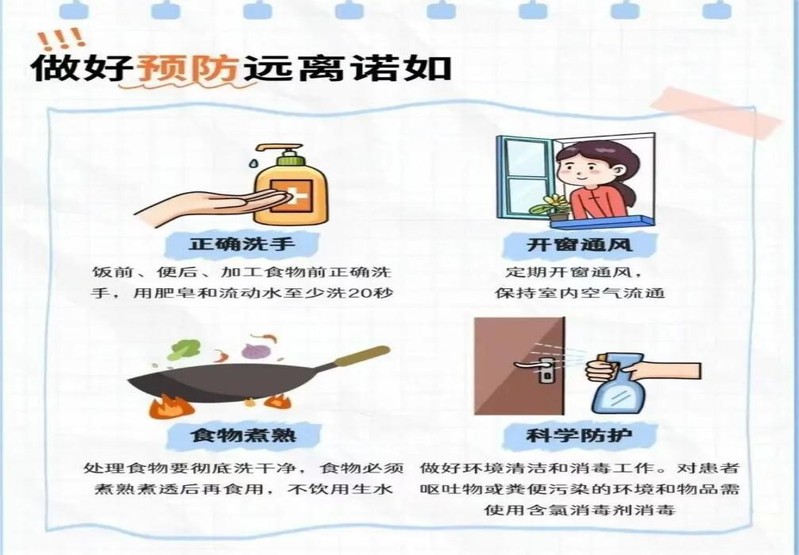 !!!
做好预防远离诺如

正确洗手
饭前、便后、加工食物前正确洗手，用肥皂和流动水至少洗20秒

开窗通风
定期开窗通风，保持室内空气流通

食物煮熟
处理食物要彻底洗干净，食物必须煮熟煮透后再食用，不饮用生水

科学防护
做好环境清洁和消毒工作。对患者呕吐物或粪便污染的环境和物品需使用含氯消毒剂消毒